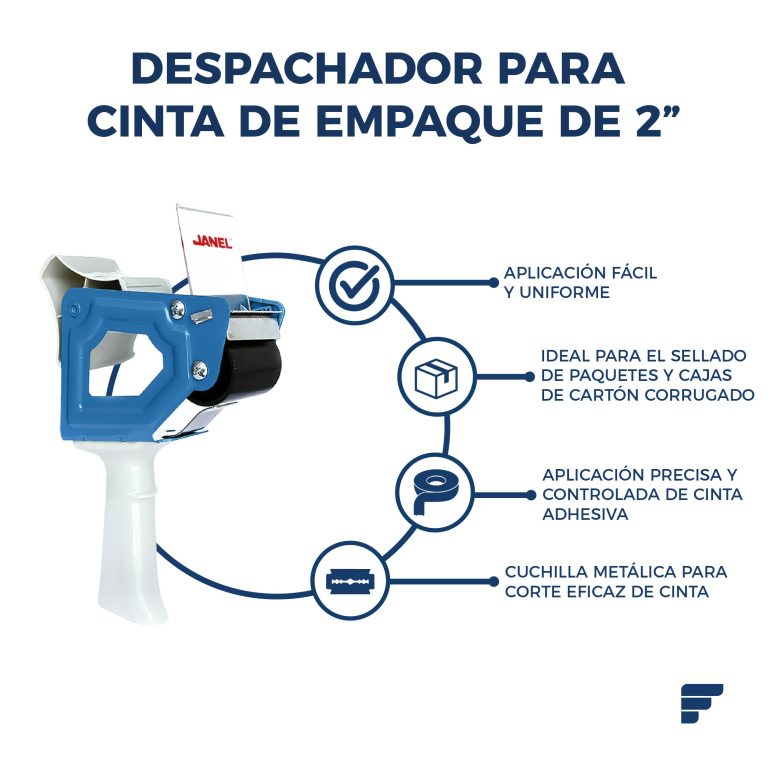 DESPACHADOR PARA CINTA DE EMPAQUE DE 2”

JANEL

APLICACIÓN FÁCIL Y UNIFORME

IDEAL PARA EL SELLADO DE PAQUETES Y CAJAS DE CARTÓN CORRUGADO

APLICACIÓN PRECISA Y CONTROLADA DE CINTA ADHESIVA

CUCHILLA METÁLICA PARA CORTE EFICAZ DE CINTA